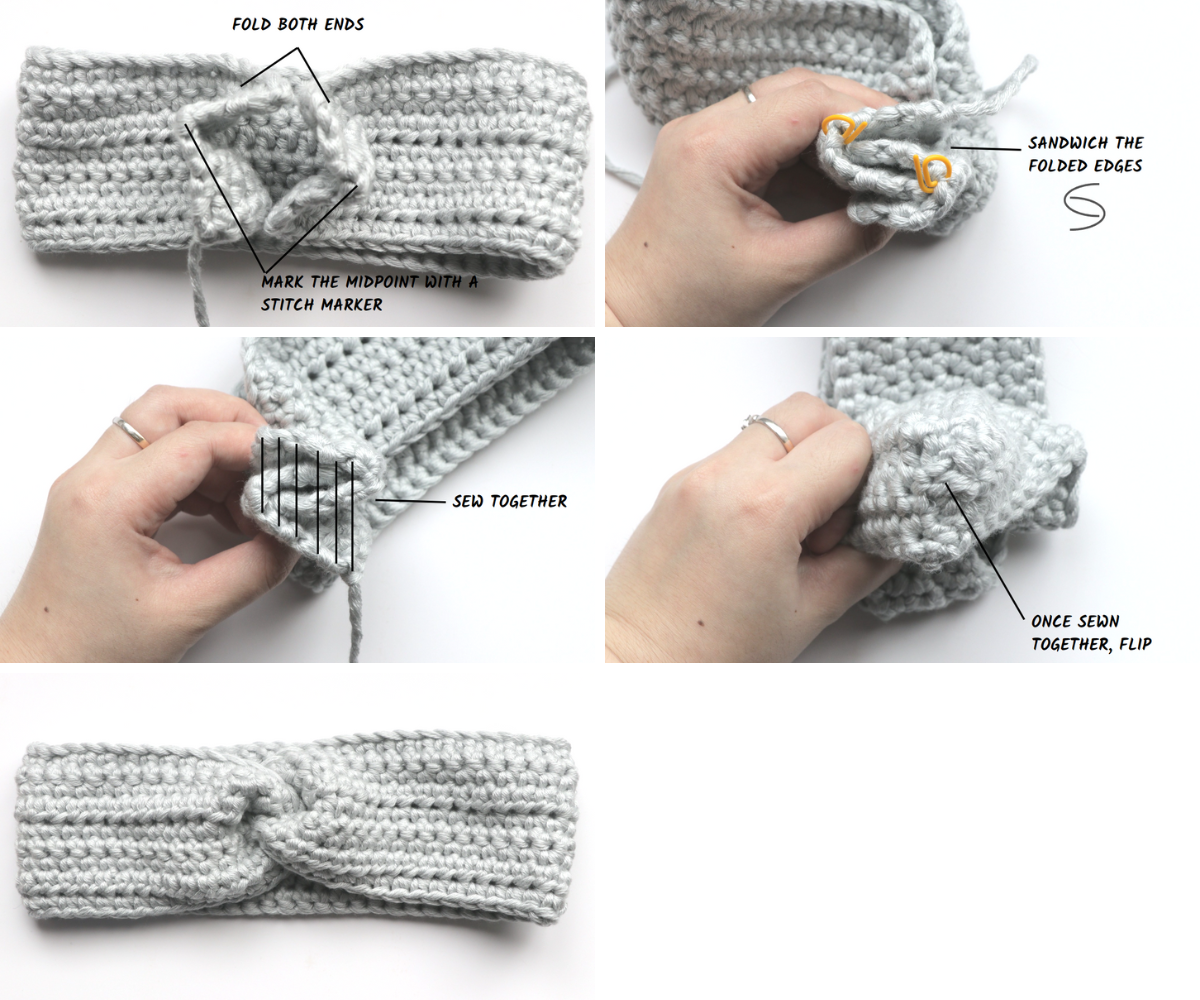 FOLD BOTH ENDS

MARK THE MIDPOINT WITH A STITCH MARKER

SANDWICH THE FOLDED EDGES

SEW TOGETHER

ONCE SEWN TOGETHER, FLIP