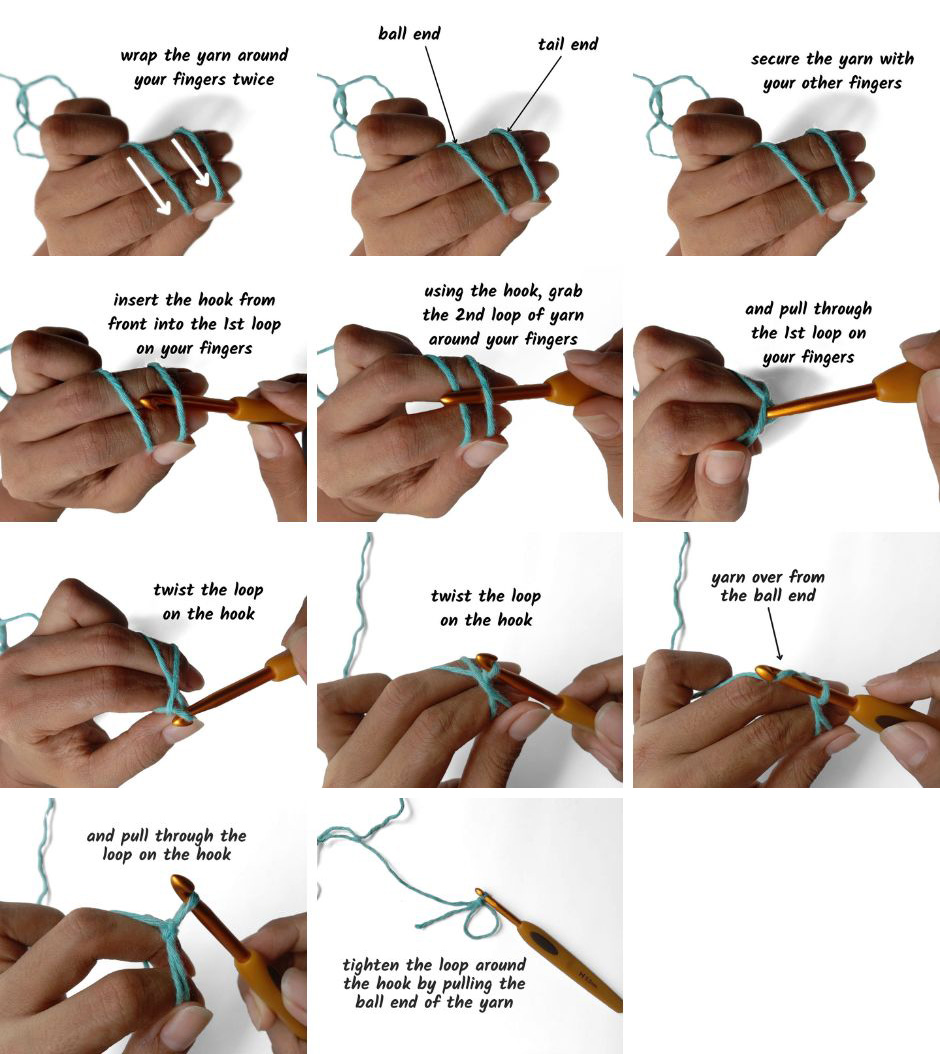 wrap the yarn around your fingers twice

ball end

tail end

secure the yarn with your other fingers

insert the hook from front into the 1st loop on your fingers

using the hook, grab the 2nd loop of yarn around your fingers

and pull through the 1st loop on your fingers

twist the loop on the hook

twist the loop on the hook

yarn over from the ball end

and pull through the loop on the hook

tighten the loop around the hook by pulling the ball end of the yarn