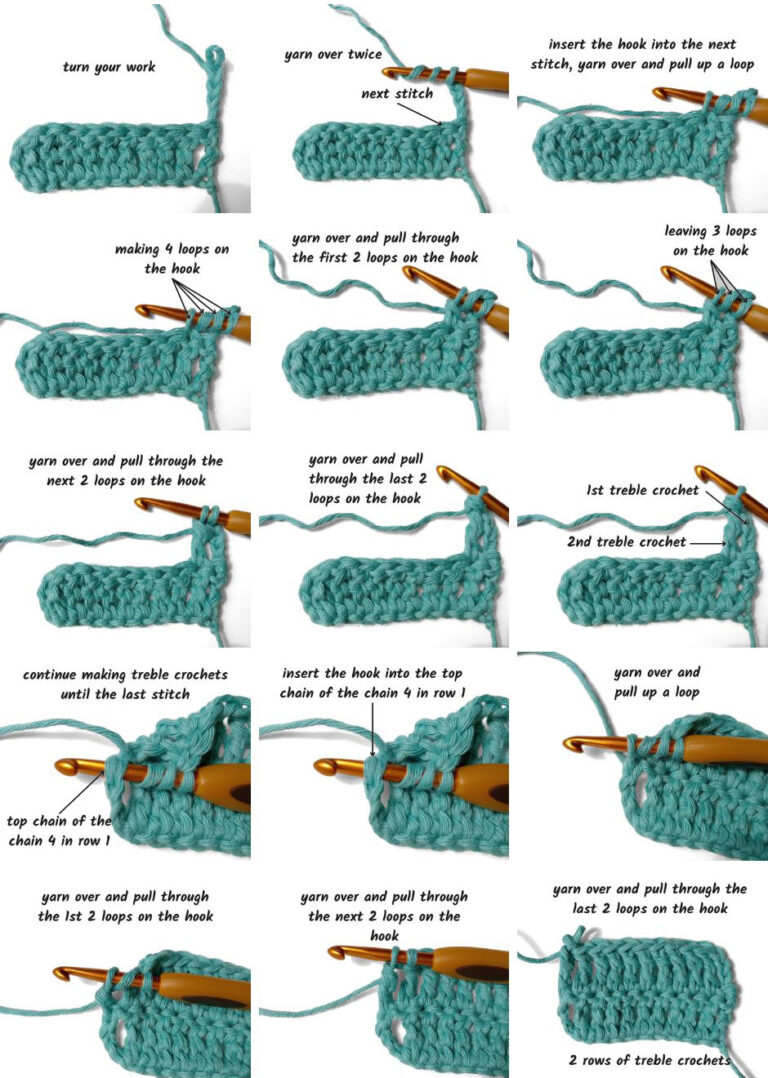 turn your work

yarn over twice

next stitch

insert the hook into the next stitch, yarn over and pull up a loop

making 4 loops on the hook

yarn over and pull through the first 2 loops on the hook

leaving 3 loops on the hook

yarn over and pull through the next 2 loops on the hook

yarn over and pull through the last 2 loops on the hook

1st treble crochet

2nd treble crochet

continue making treble crochets until the last stitch

top chain of the chain 4 in row 1

insert the hook into the top chain of the chain 4 in row 1

yarn over and pull up a loop

yarn over and pull through the 1st 2 loops on the hook

yarn over and pull through the next 2 loops on the hook

yarn over and pull through the last 2 loops on the hook

2 rows of treble crochets