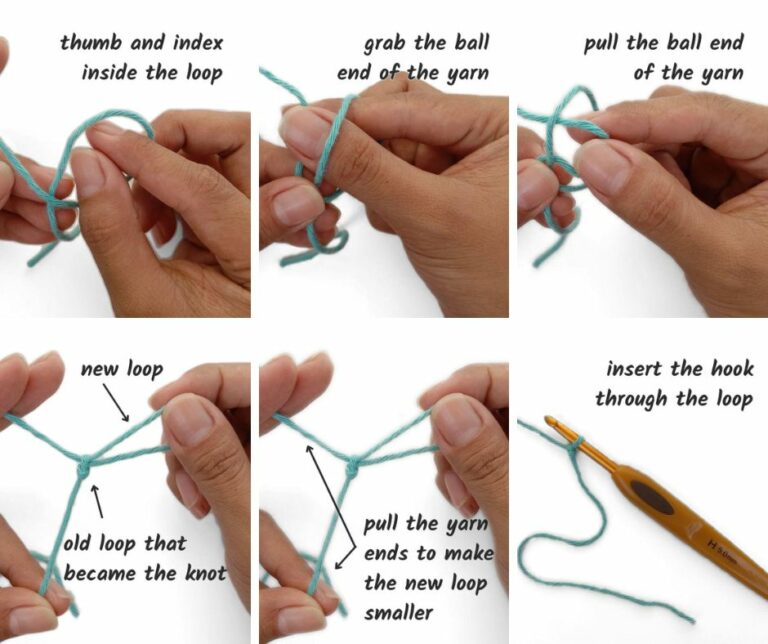 thumb and index inside the loop

grab the ball end of the yarn

pull the ball end of the yarn

new loop

old loop that became the knot

pull the yarn ends to make the new loop smaller

insert the hook through the loop

H 5.0mm