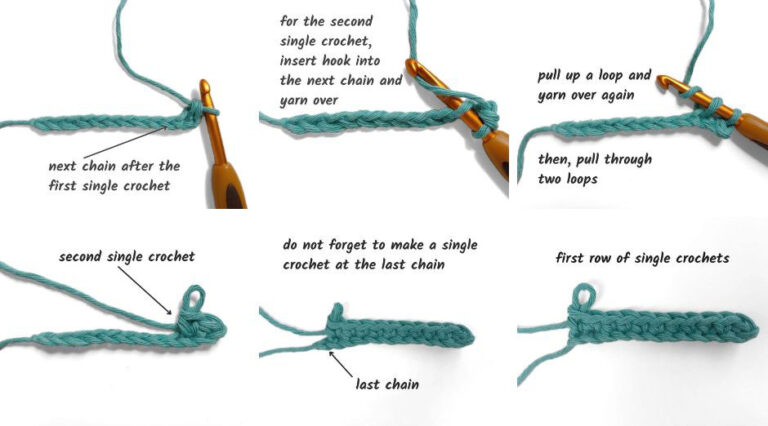 next chain after the first single crochet

for the second single crochet, insert hook into the next chain and yarn over

pull up a loop and yarn over again

then, pull through two loops

second single crochet

do not forget to make a single crochet at the last chain

last chain

first row of single crochets